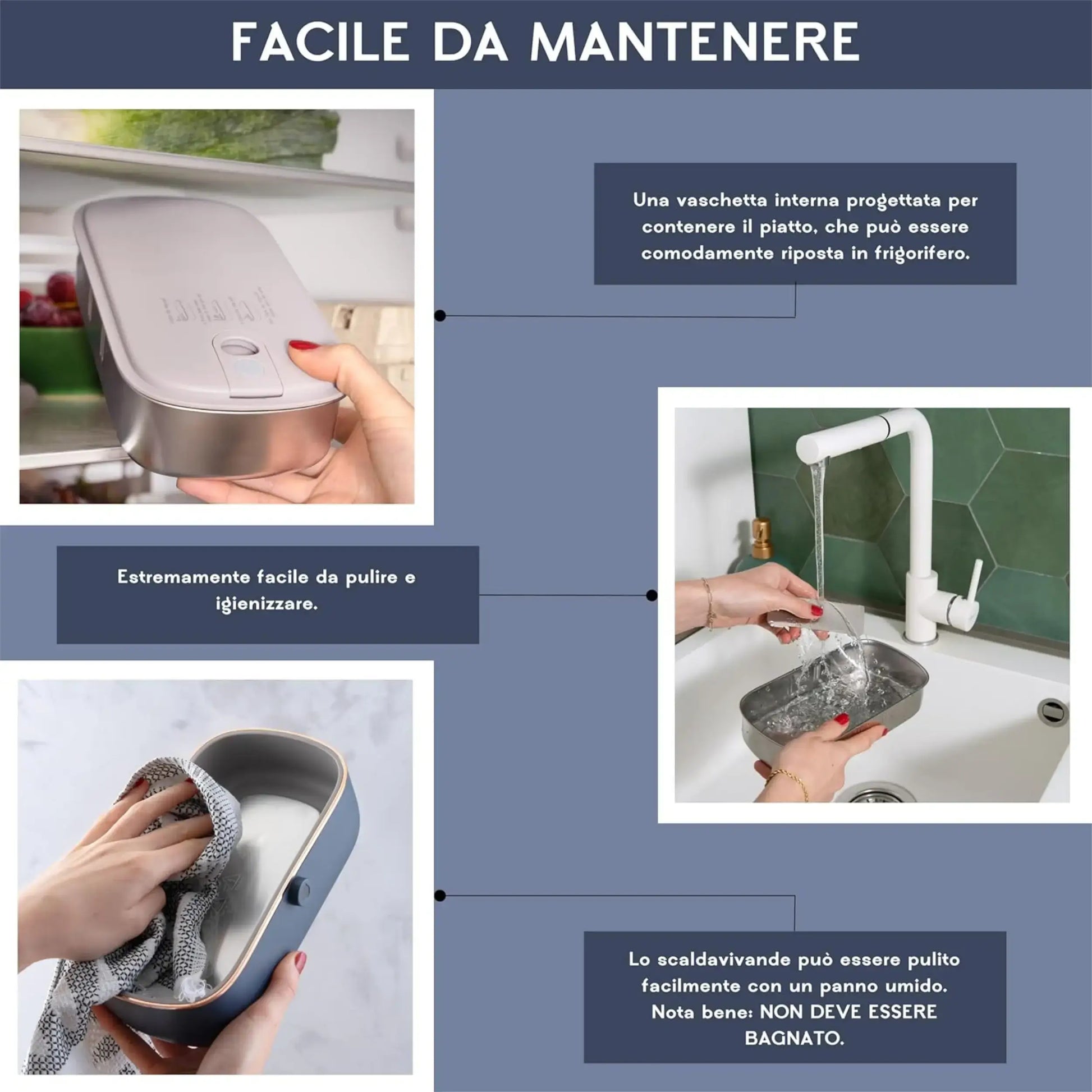 FACILE DA MANTENERE

Una vaschetta interna progettata per contenere il piatto, che può essere comodamente riposta in frigorifero.

Estremamente facile da pulire e igienizzare.

Lo scaldavivande può essere pulito facilmente con un panno umido. Nota bene: NON DEVE ESSERE BAGNATO.